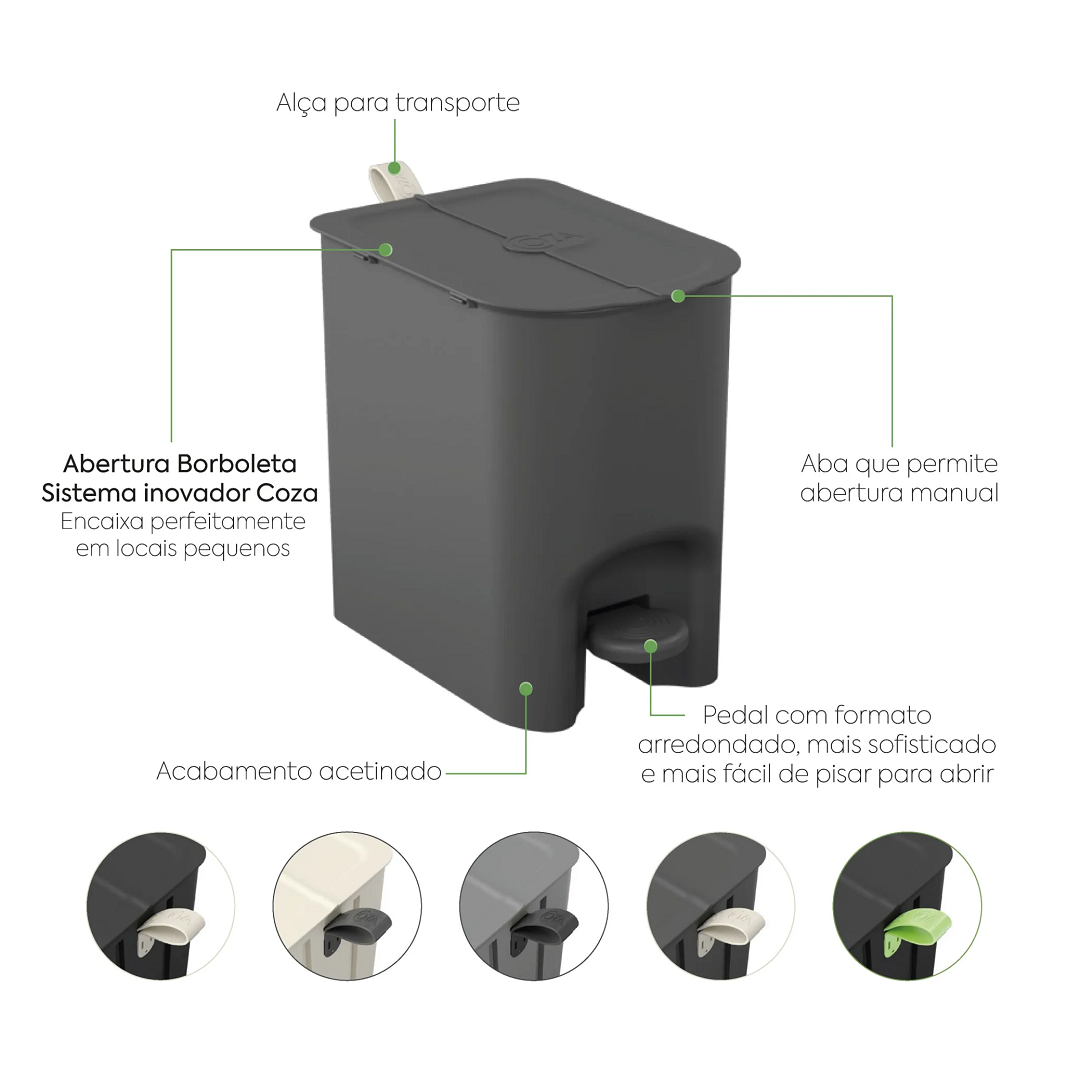 Alça para transporte

Abertura Borboleta
Sistema inovador Coza
Encaixa perfeitamente em locais pequenos

Aba que permite abertura manual

Pedal com formato arredondado, mais sofisticado e mais fácil de pisar para abrir

Acabamento acetinado